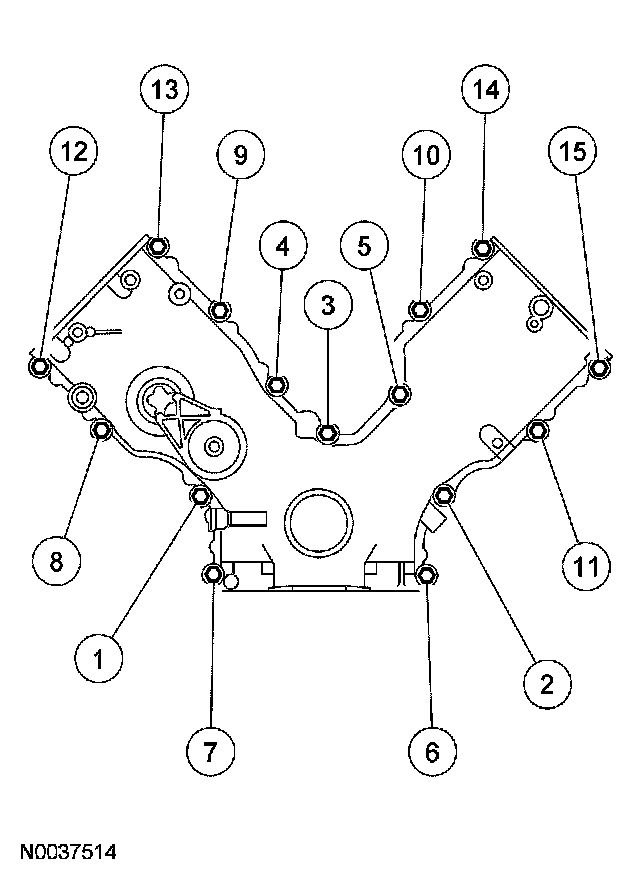 13
14
12
9
10
15
4
5
3
8
11
1
2
7
6
N0037514