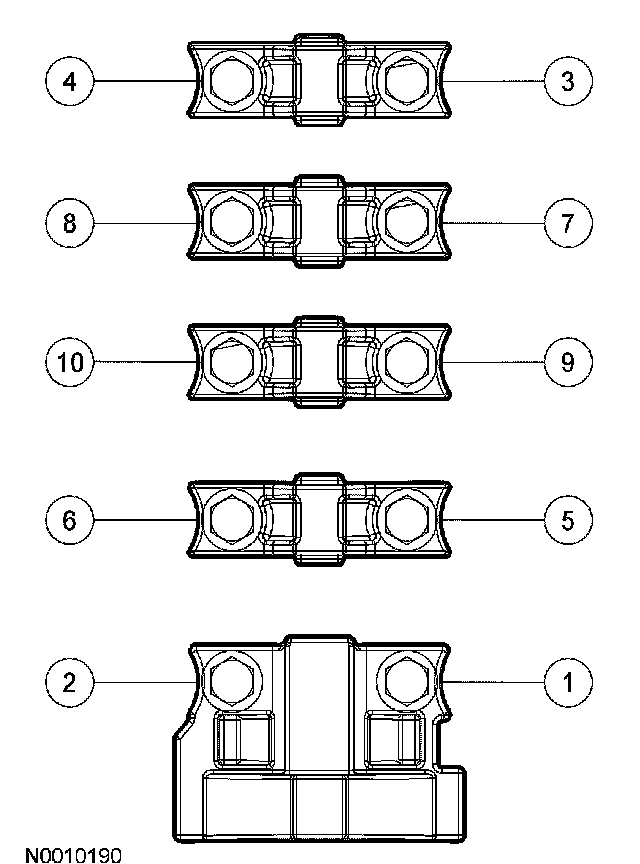 4
3
8
7
10
9
6
5
2
1
N0010190