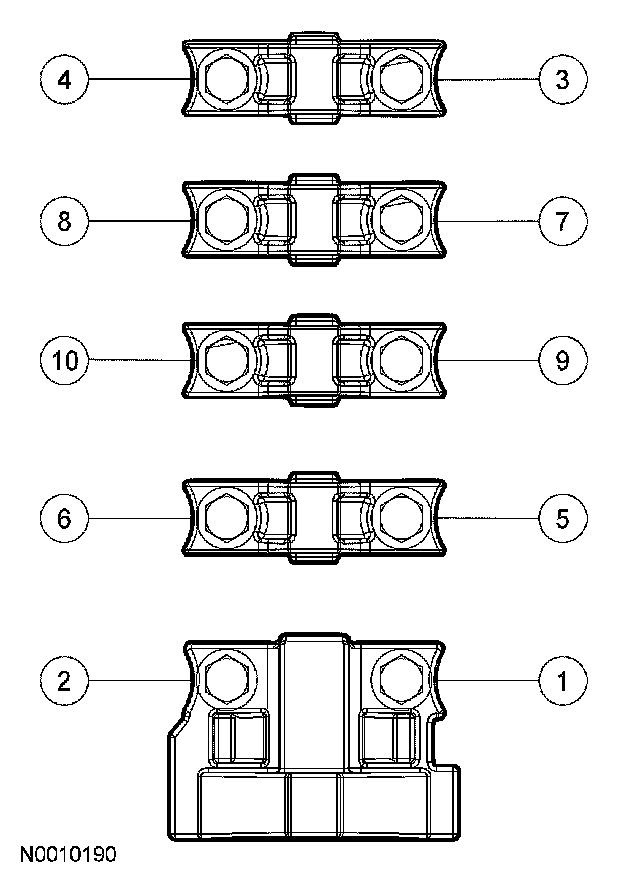 4
3
8
7
10
9
6
5
2
1
N0010190