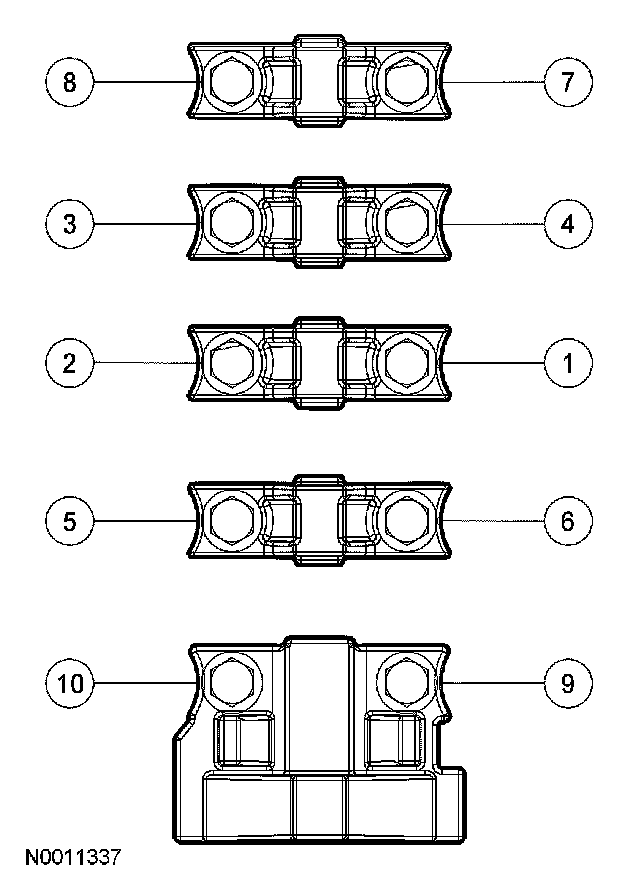 8
7
3
4
2
1
5
6
10
9
N0011337