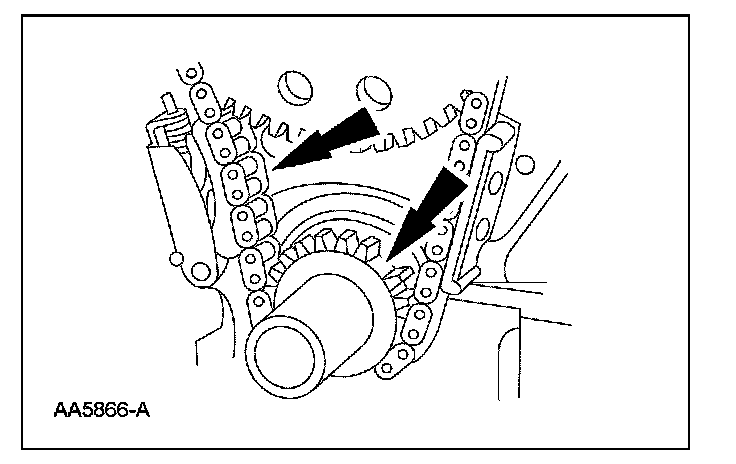 AA5866-A