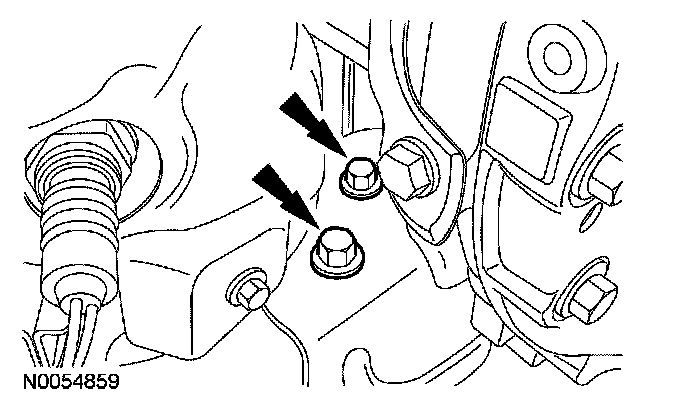 N0054859