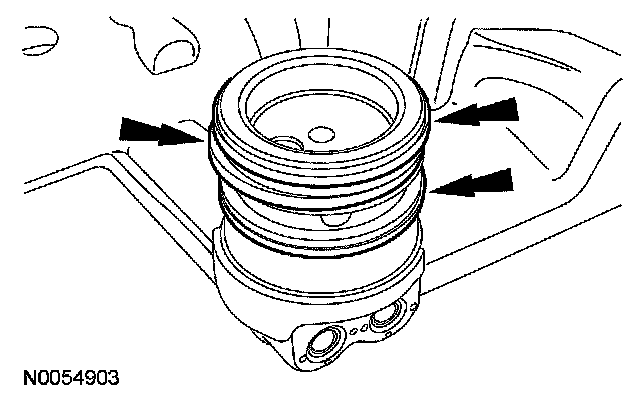 N0054903