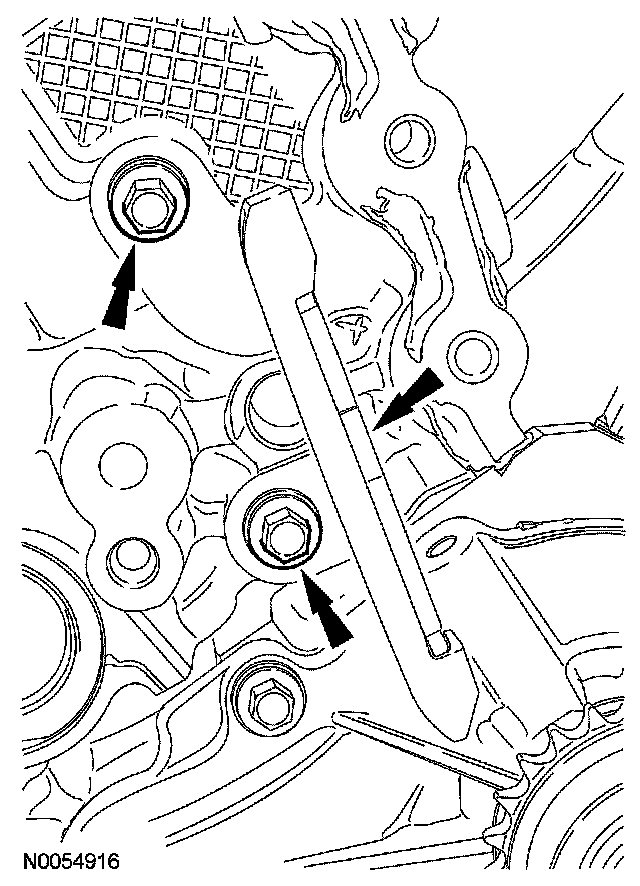 N0054916