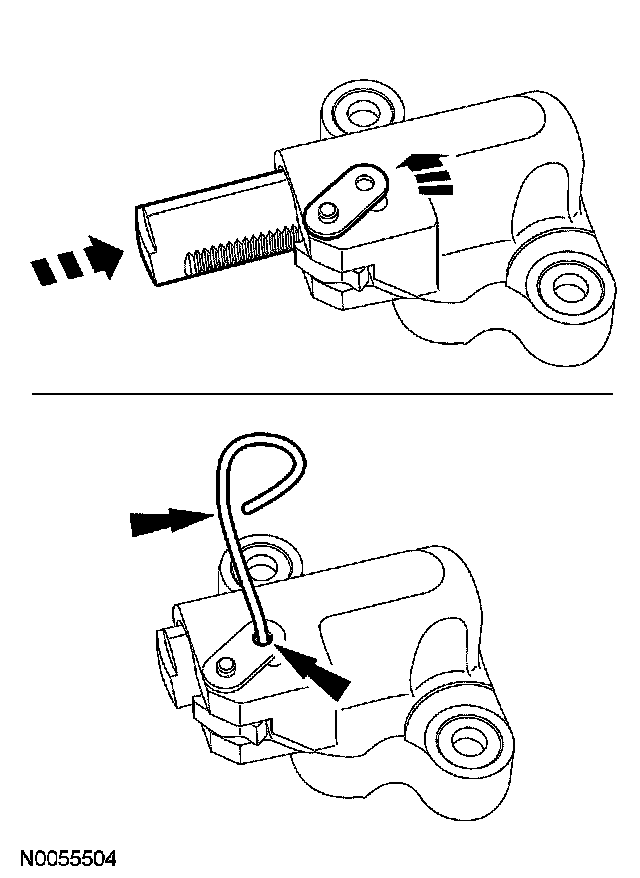 N0055504