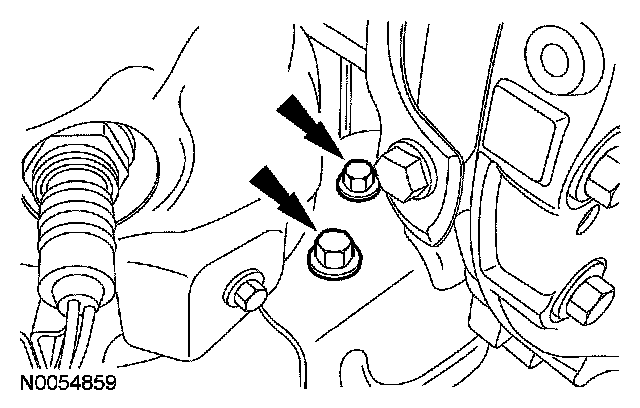 N0054859