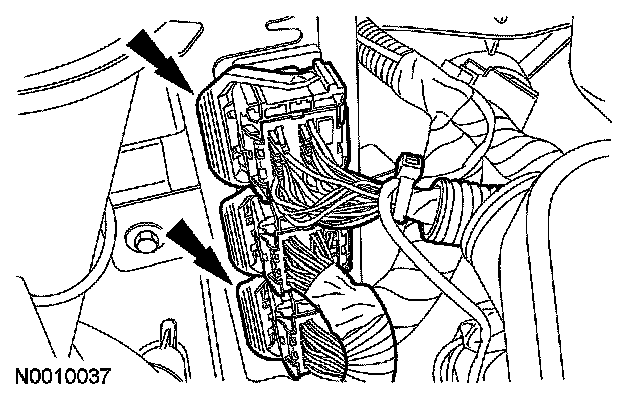 N0010037