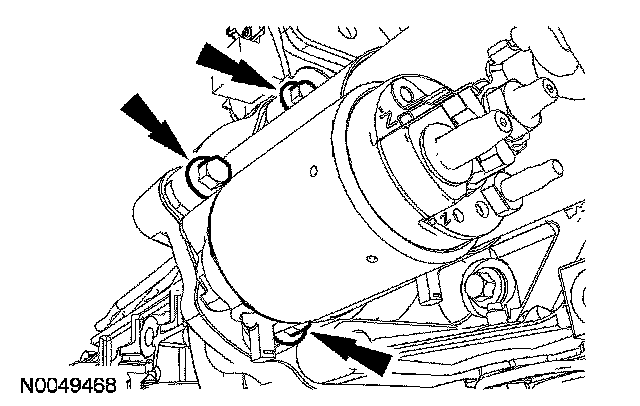 N0049468