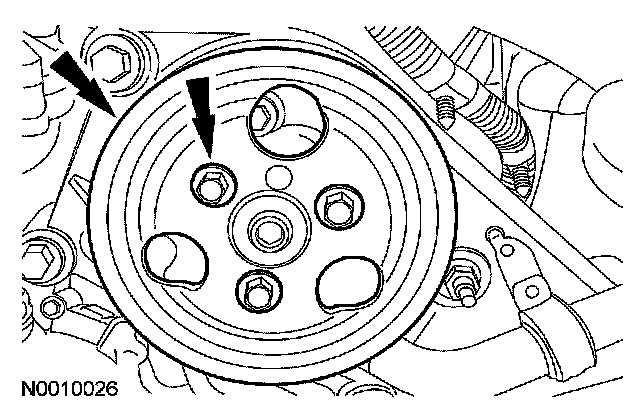 N0010026