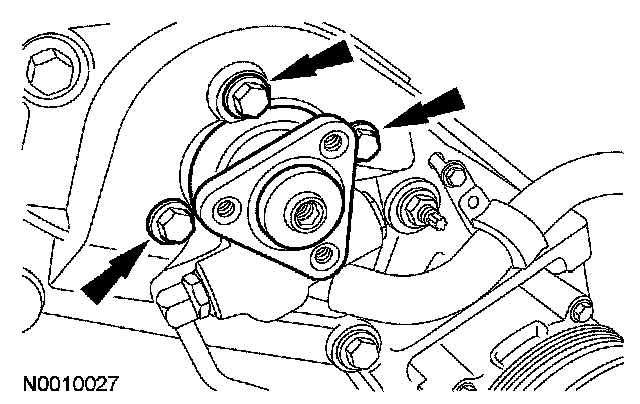 N0010027