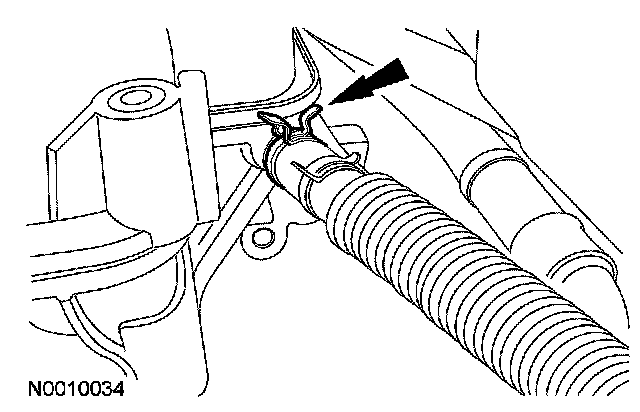 N0010034