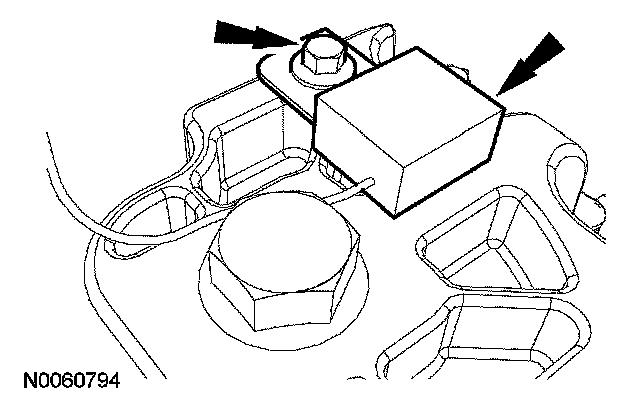 N0060794