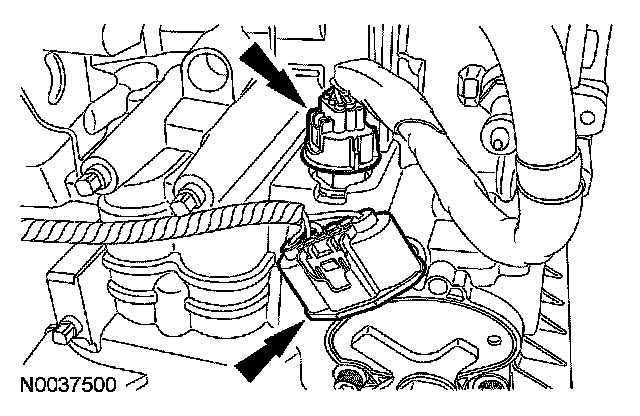 N0037500