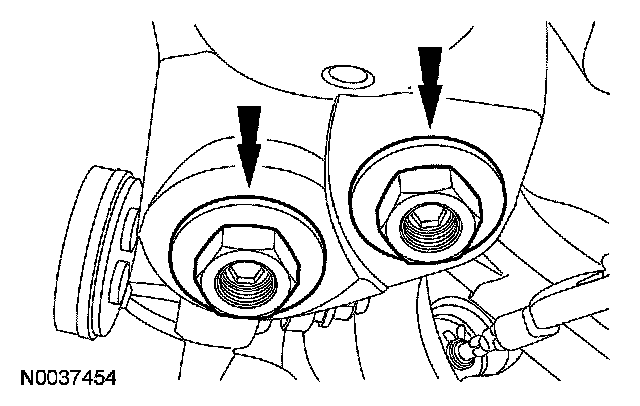 N0037454