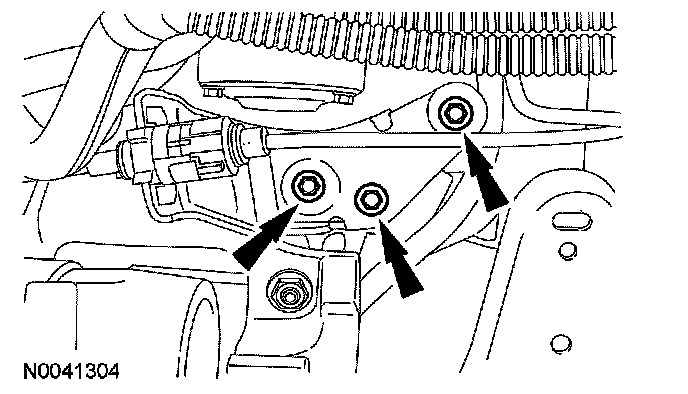 N0041304