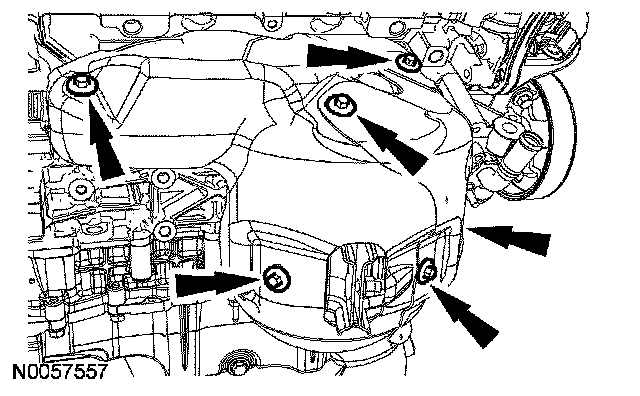 N0057557