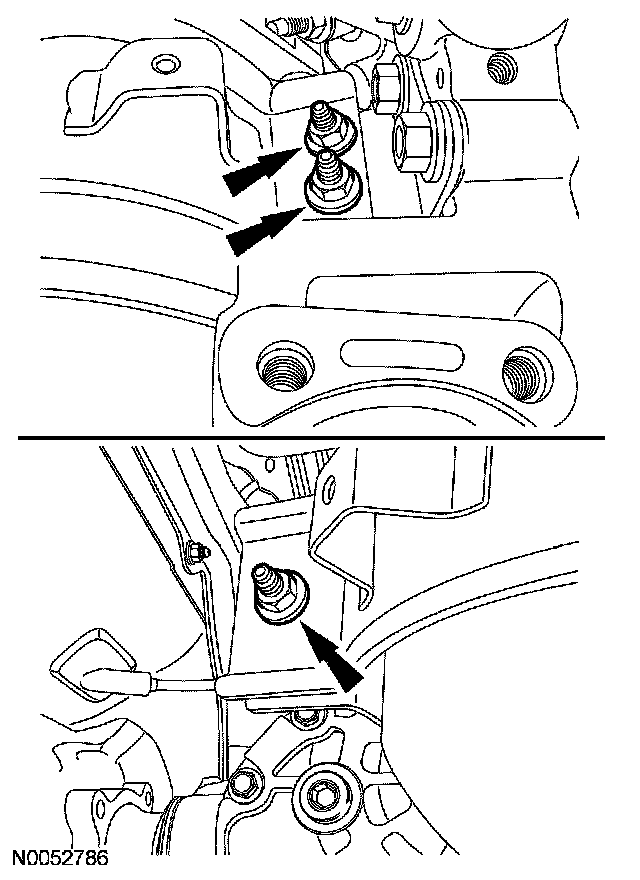 N0052786