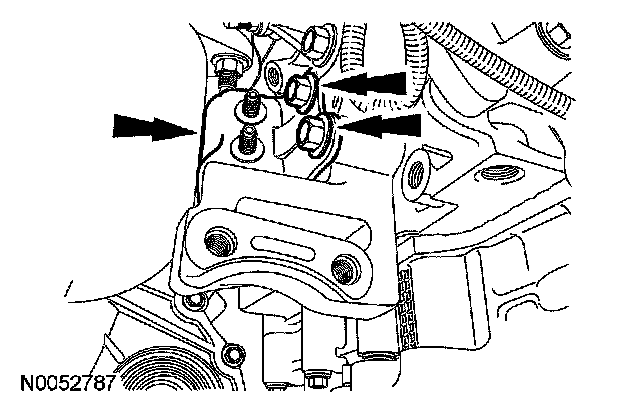 N0052787