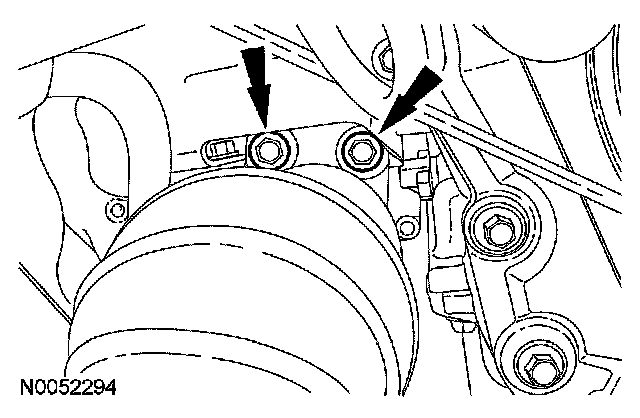 N0052294