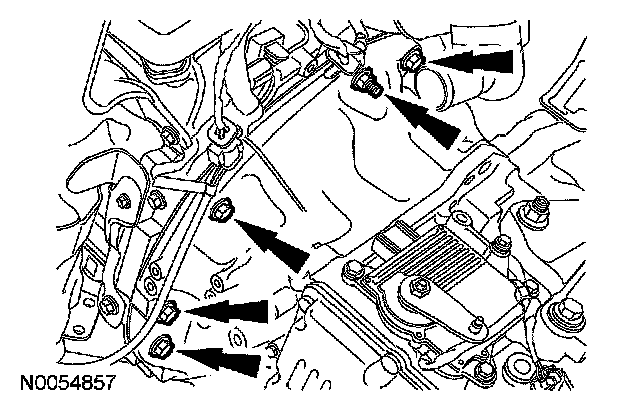 N0054857