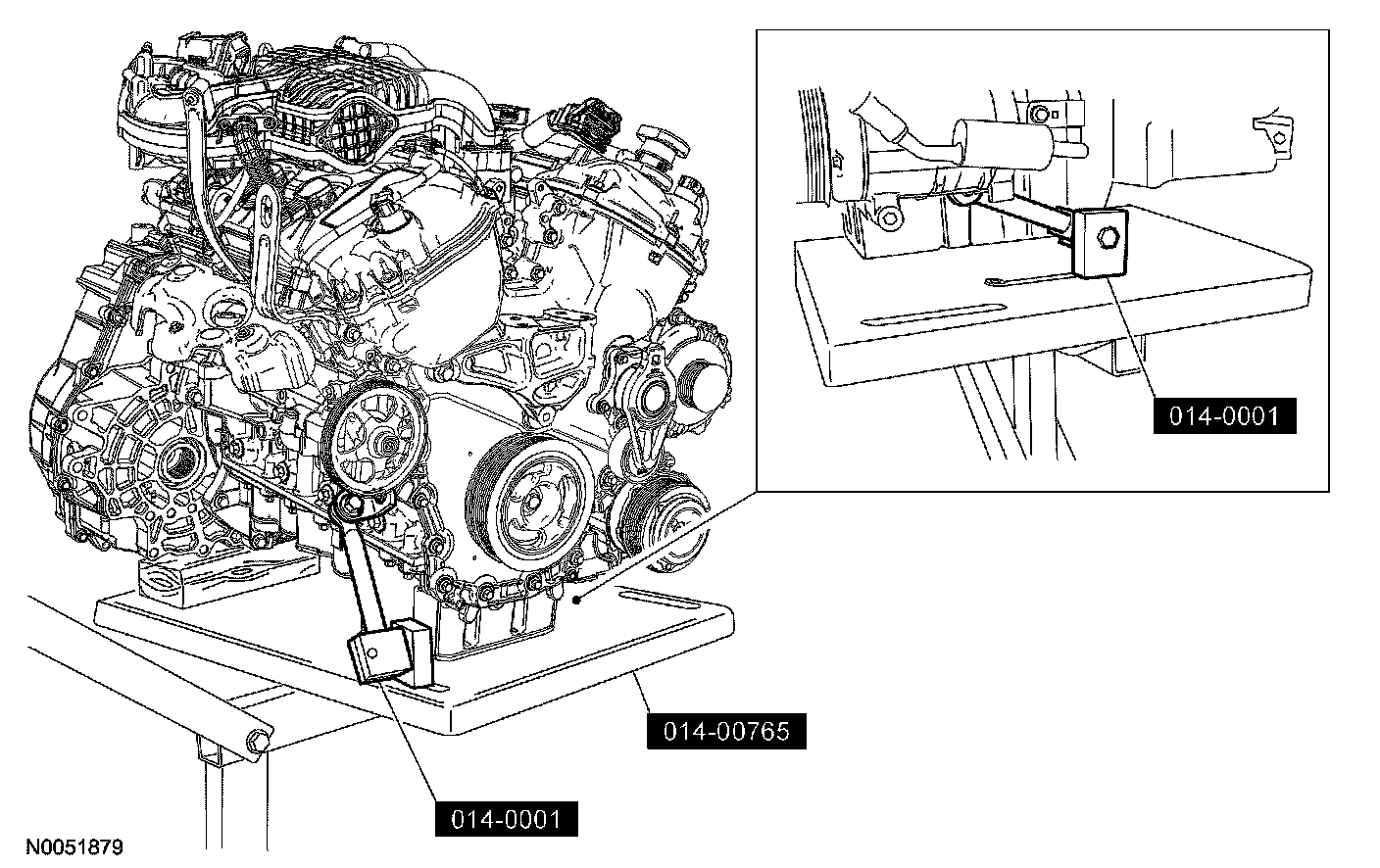 014-0001

014-00765

014-0001

N0051879