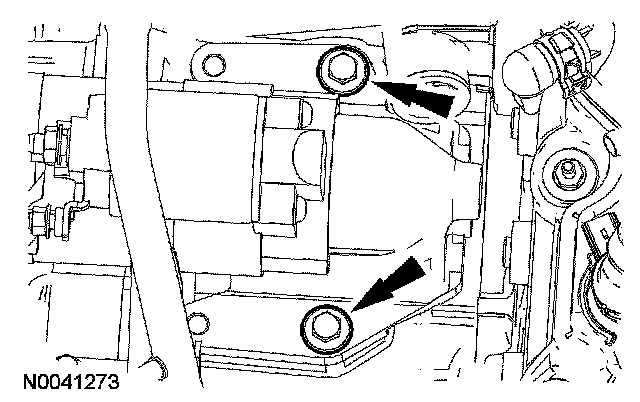 N0041273