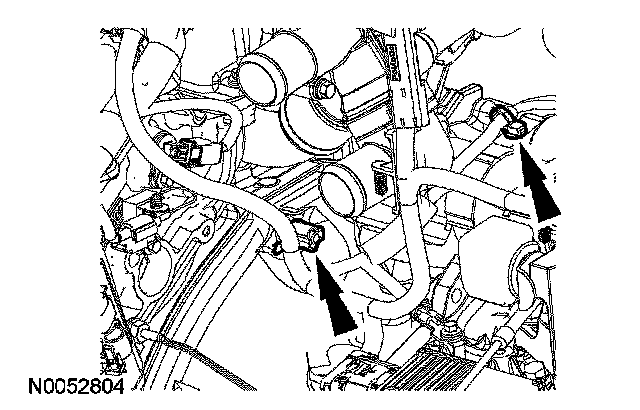 N0052804