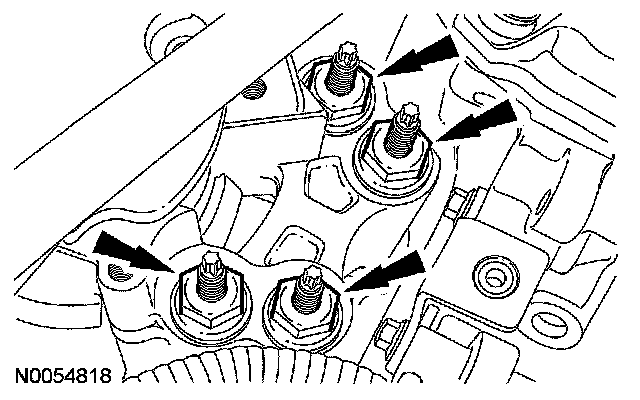 N0054818