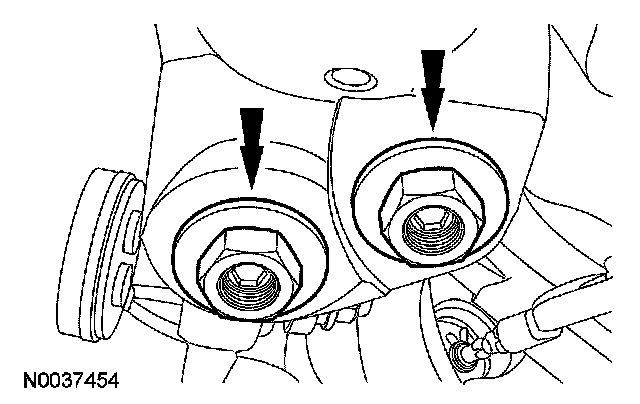 N0037454