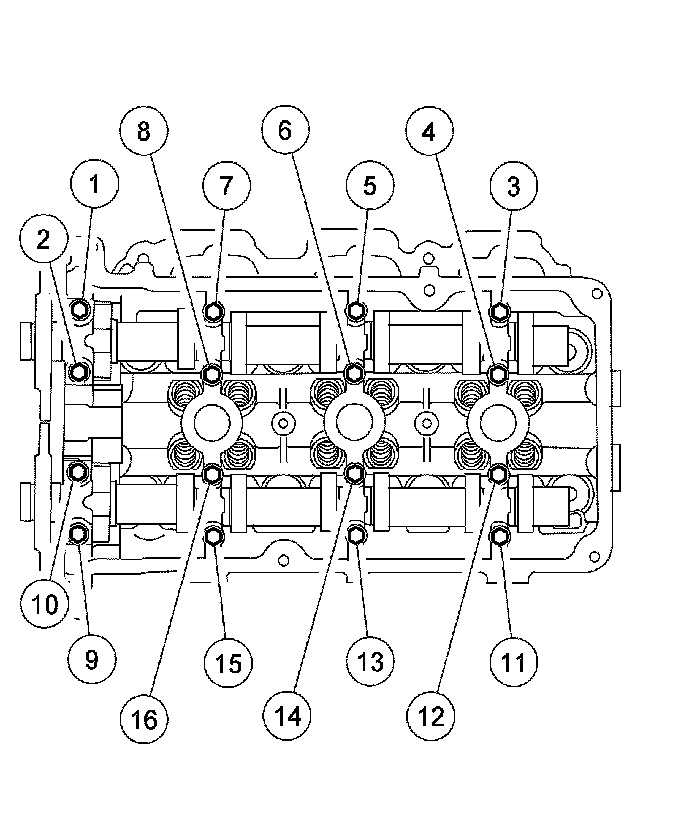 8
6
4
1
7
5
3
2
10
9
15
13
11
16
14
12