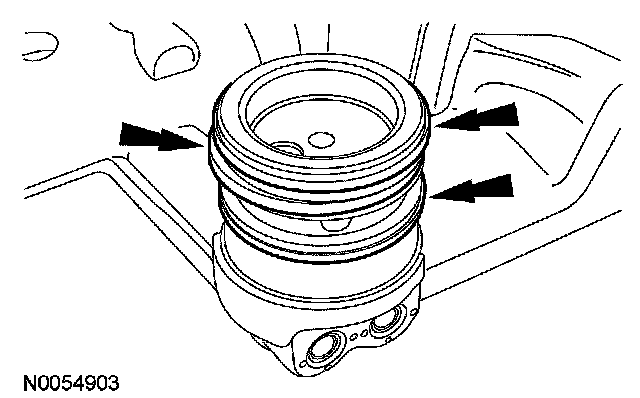 N0054903