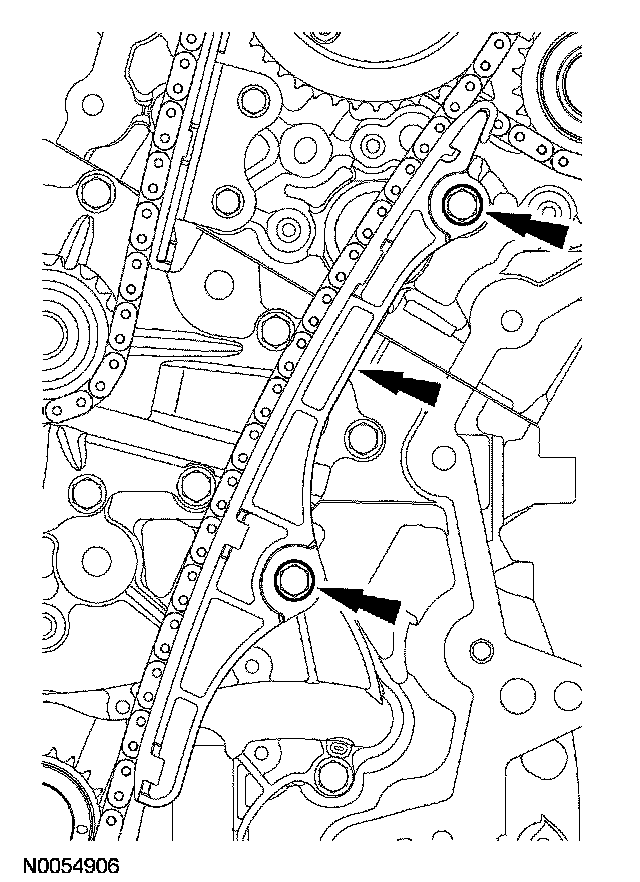 N0054906