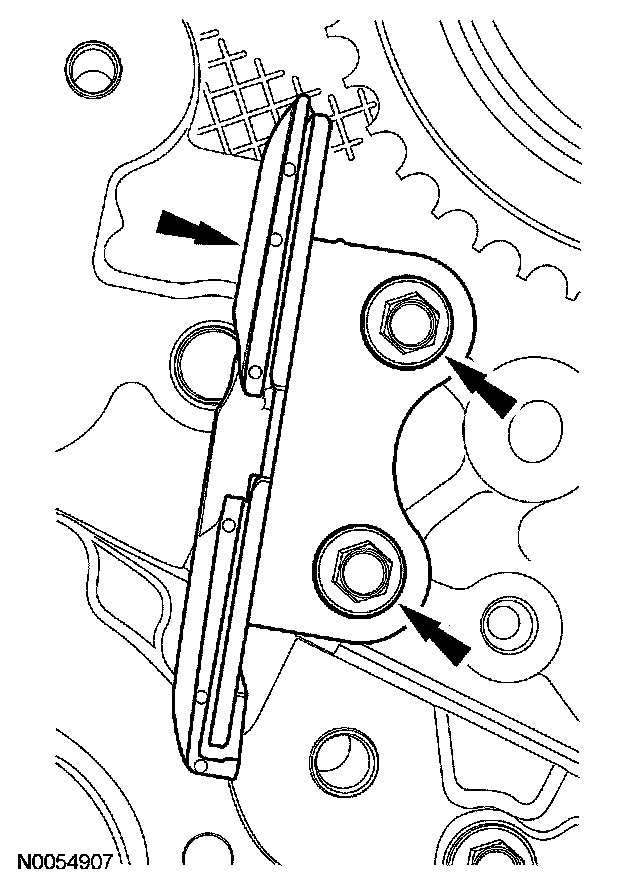 N0054907