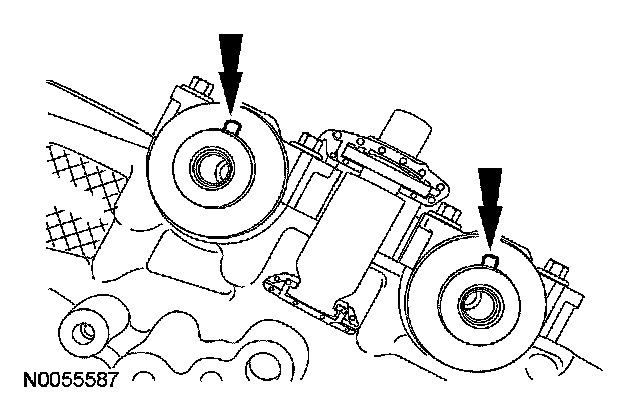 N0055587