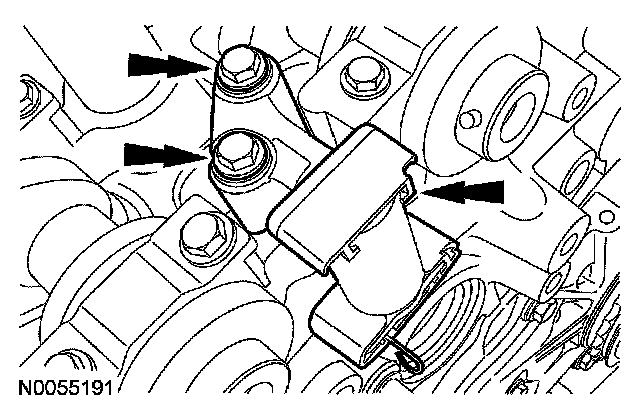 N0055191