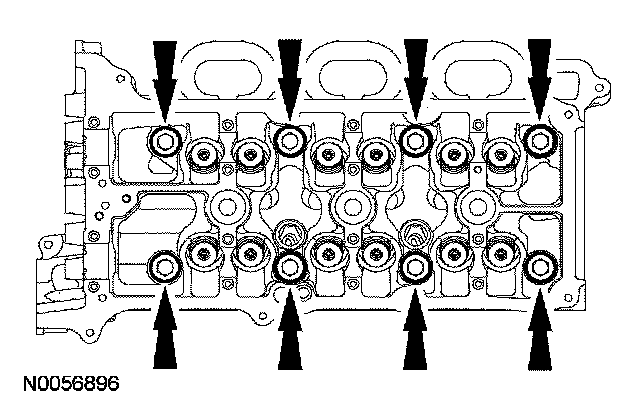 N0056896