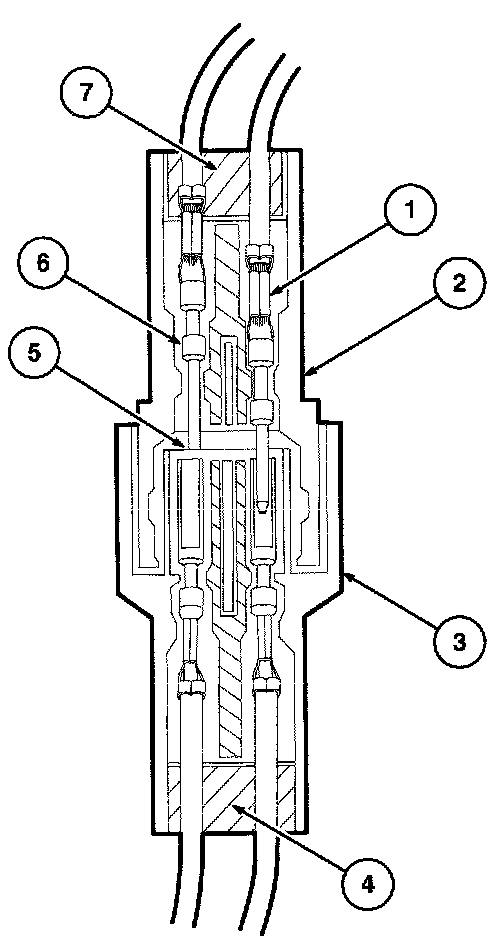 7
1
6
2
5
3
4