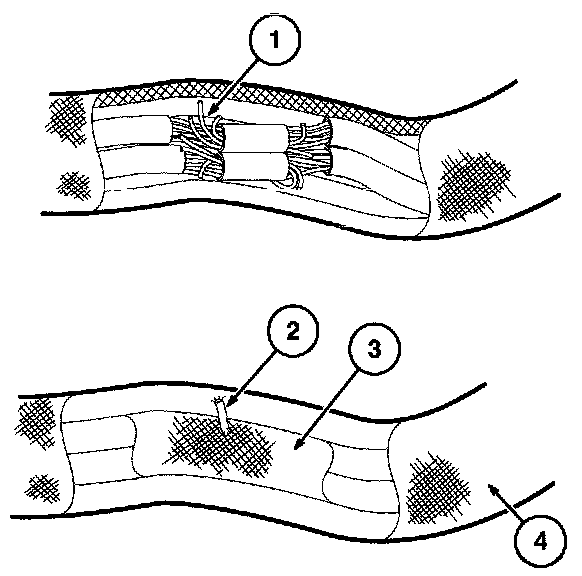 1

2

3

4