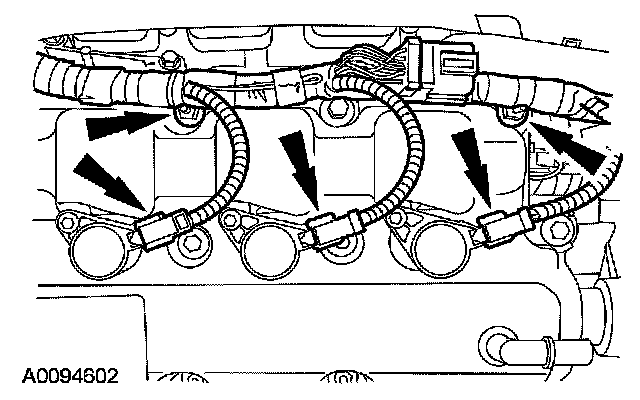 A0094602