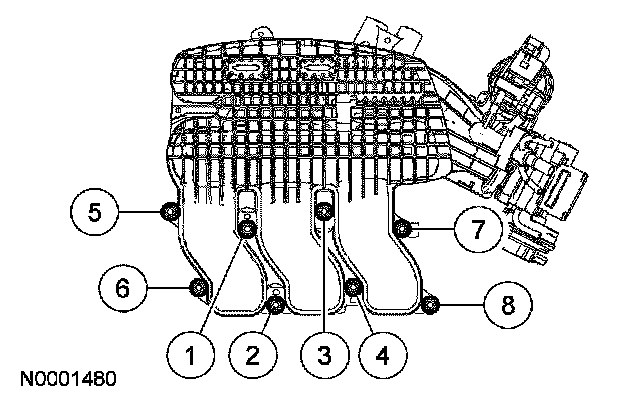 5
7
6
8
1
2
3
4
N0001480