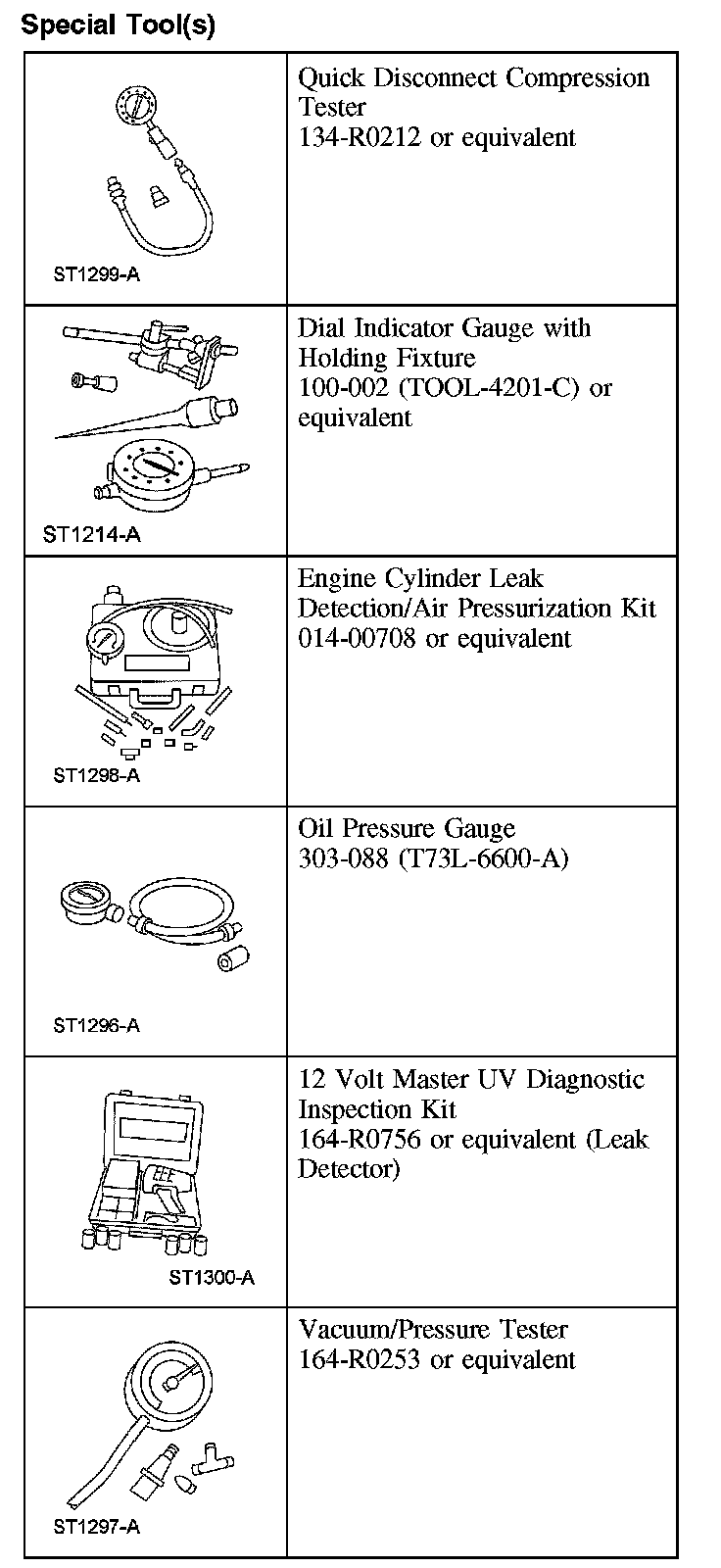 Special Tool(s)

| | |
|---|---|
| ST1299-A | Quick Disconnect Compression Tester 134-R0212 or equivalent |
| ST1214-A | Dial Indicator Gauge with Holding Fixture 100-002 (TOOL-4201-C) or equivalent |
| ST1298-A | Engine Cylinder Leak Detection/Air Pressurization Kit 014-00708 or equivalent |
| ST1296-A | Oil Pressure Gauge 303-088 (T73L-6600-A) |
| ST1300-A | 12 Volt Master UV Diagnostic Inspection Kit 164-R0756 or equivalent (Leak Detector) |
| ST1297-A | Vacuum/Pressure Tester 164-R0253 or equivalent |