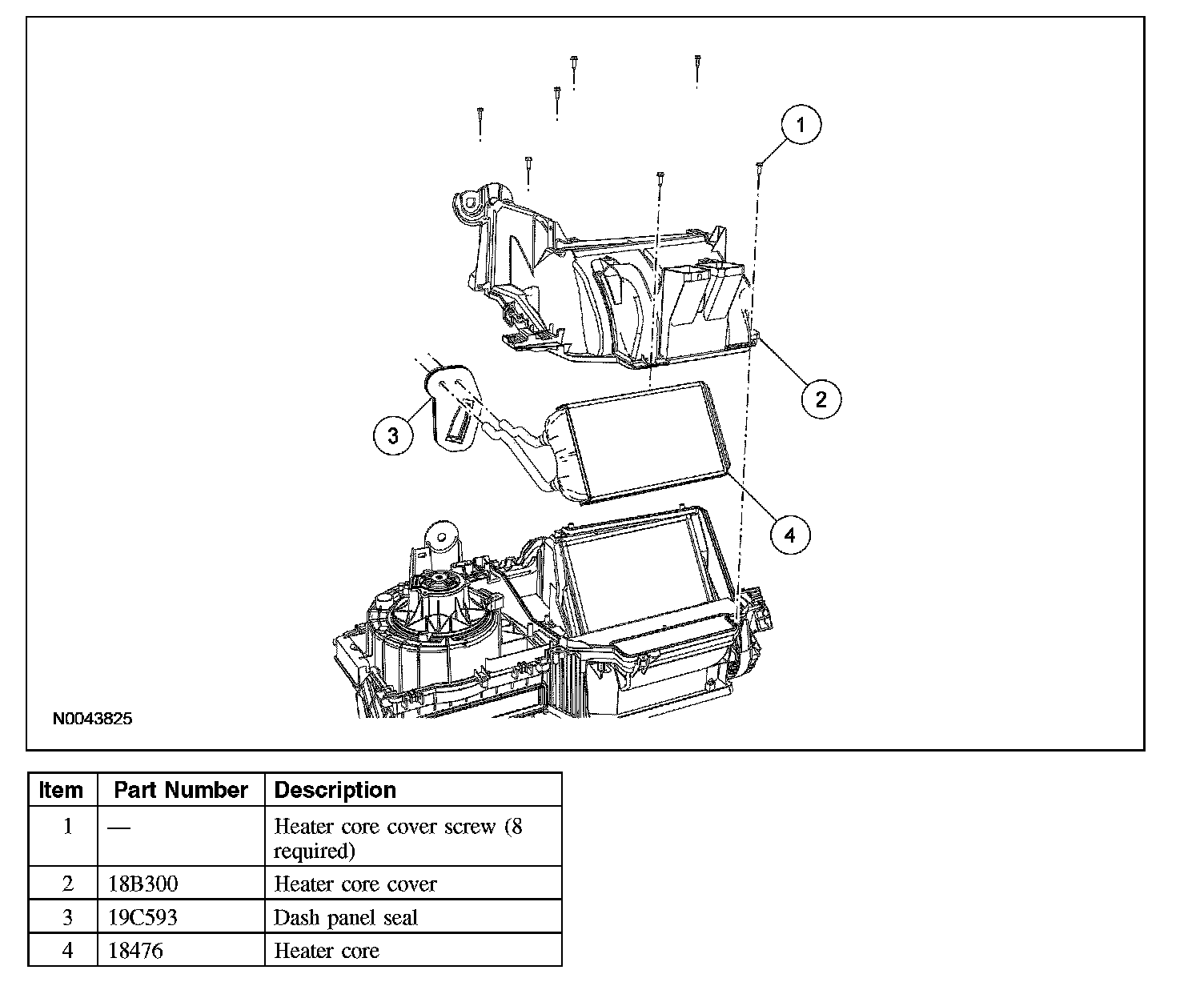 1

2

3

4

N0043825

| Item | Part Number | Description |
|---|---|---|
| 1 | — | Heater core cover screw (8 required) |
| 2 | 18B300 | Heater core cover |
| 3 | 19C593 | Dash panel seal |
| 4 | 18476 | Heater core |