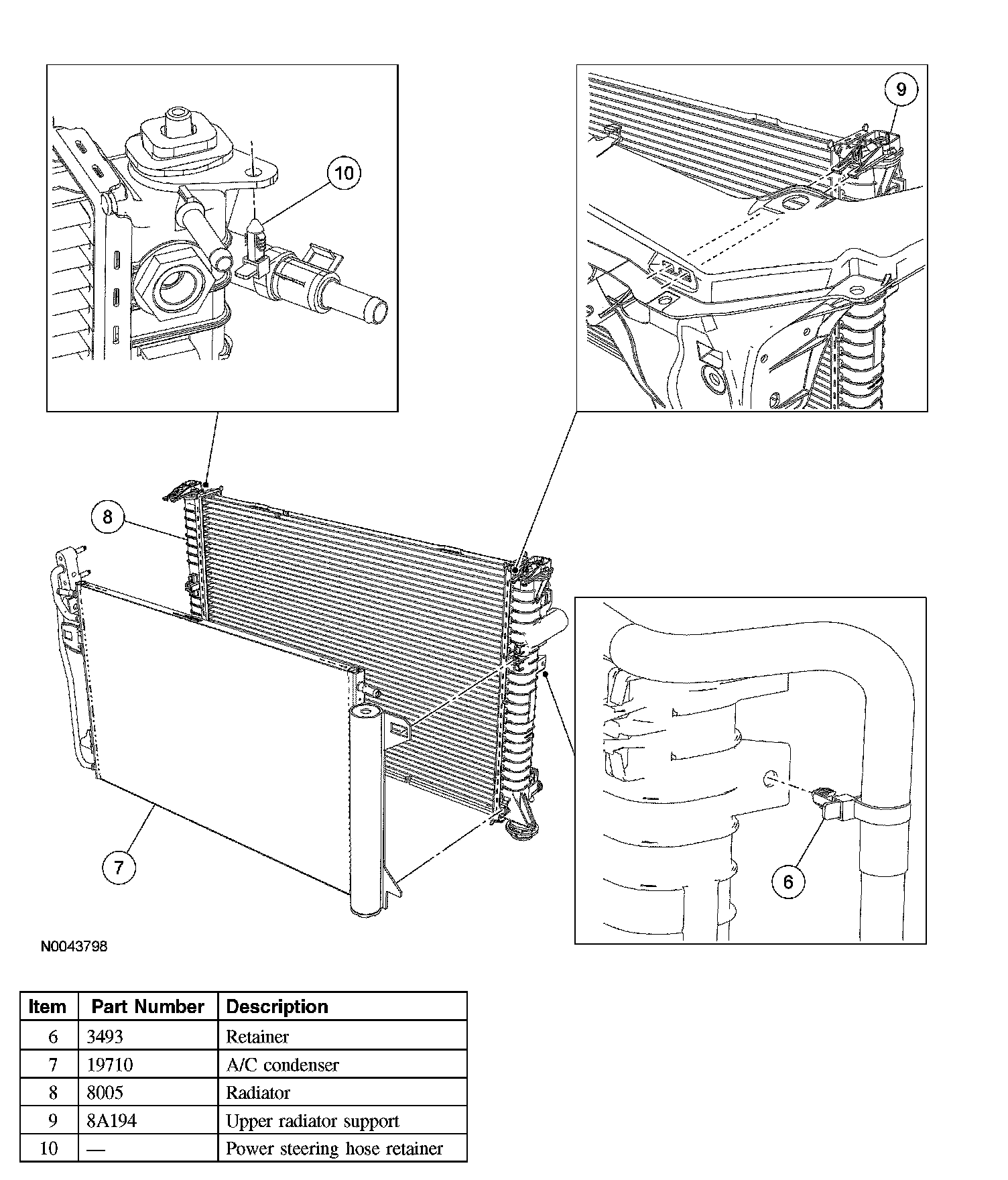 10

9

8

7

6

N0043798

| Item | Part Number | Description |
|---|---|---|
| 6 | 3493 | Retainer |
| 7 | 19710 | A/C condenser |
| 8 | 8005 | Radiator |
| 9 | 8A194 | Upper radiator support |
| 10 | — | Power steering hose retainer |