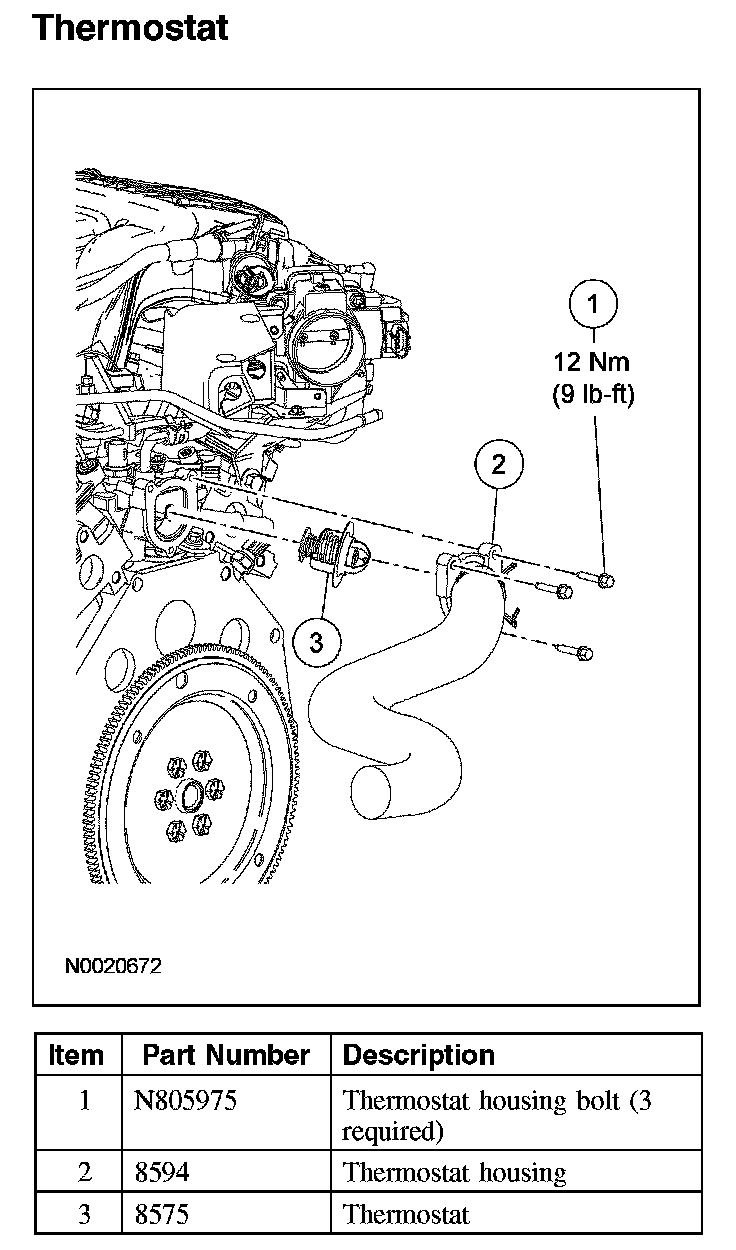 Thermostat

1
12 Nm
(9 lb-ft)

2

3

N0020672

| Item | Part Number | Description |
|---|---|---|
| 1 | N805975 | Thermostat housing bolt (3 required) |
| 2 | 8594 | Thermostat housing |
| 3 | 8575 | Thermostat |