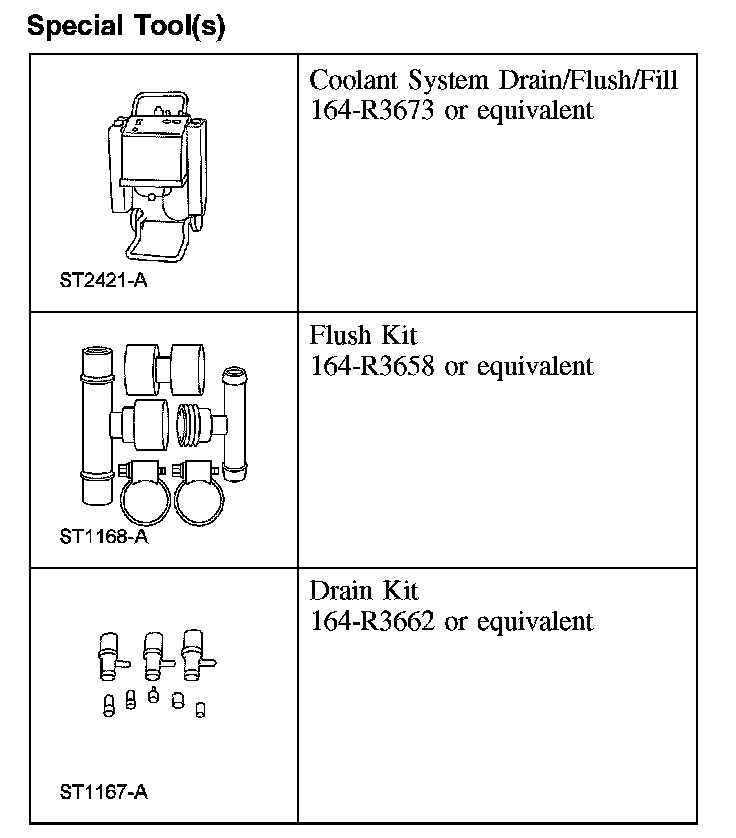 Special Tool(s)

| | |
|---|---|
| ST2421-A | Coolant System Drain/Flush/Fill 164-R3673 or equivalent |
| ST1168-A | Flush Kit 164-R3658 or equivalent |
| ST1167-A | Drain Kit 164-R3662 or equivalent |