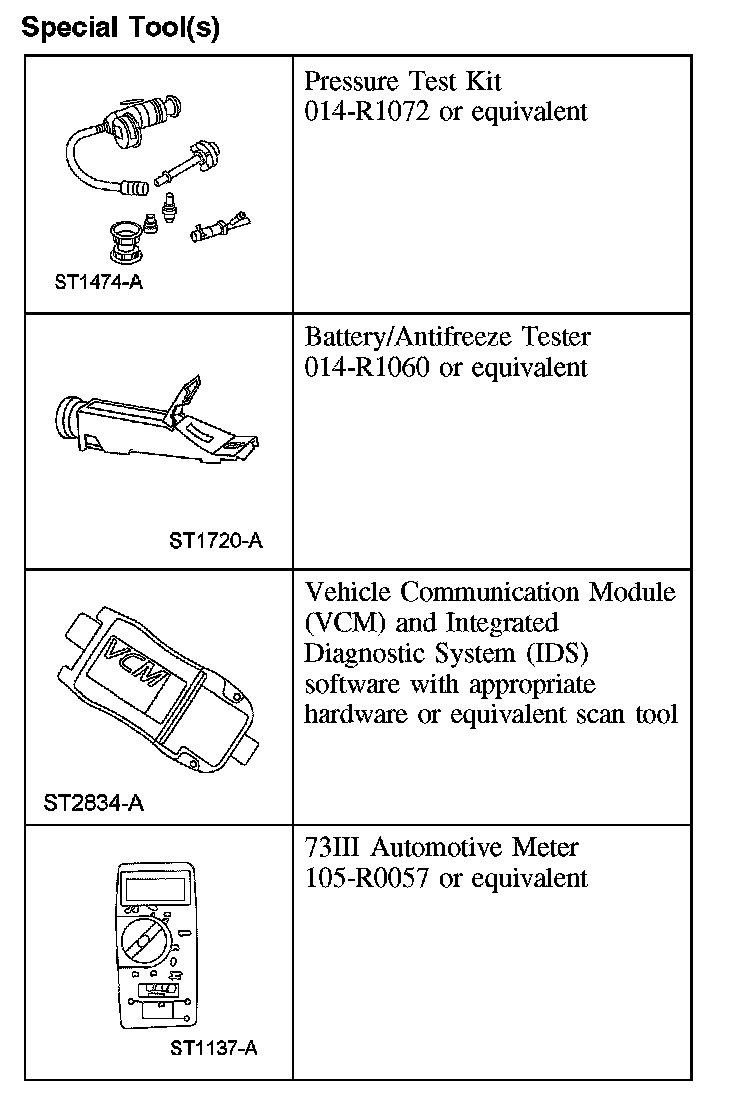 Special Tool(s)

| | |
|---|---|
| ST1474-A | Pressure Test Kit 014-R1072 or equivalent |
| ST1720-A | Battery/Antifreeze Tester 014-R1060 or equivalent |
| VCM ST2834-A | Vehicle Communication Module (VCM) and Integrated Diagnostic System (IDS) software with appropriate hardware or equivalent scan tool |
| ST1137-A | 73III Automotive Meter 105-R0057 or equivalent |