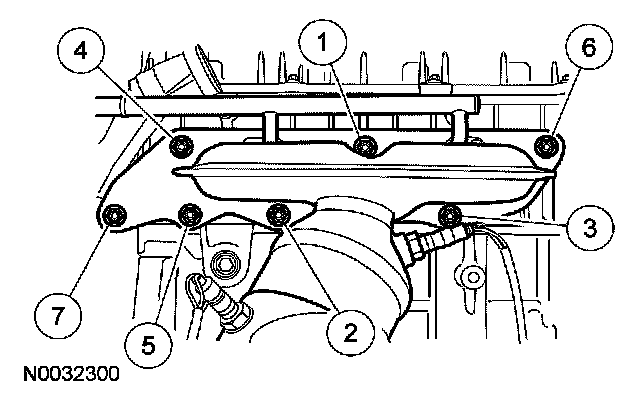 4
1
6
3
7
5
2
N0032300