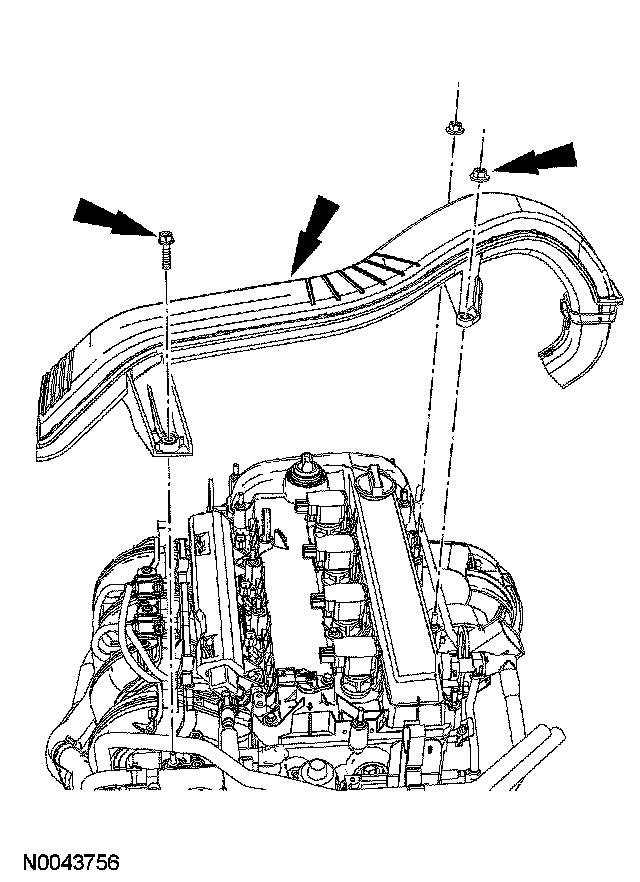 N0043756