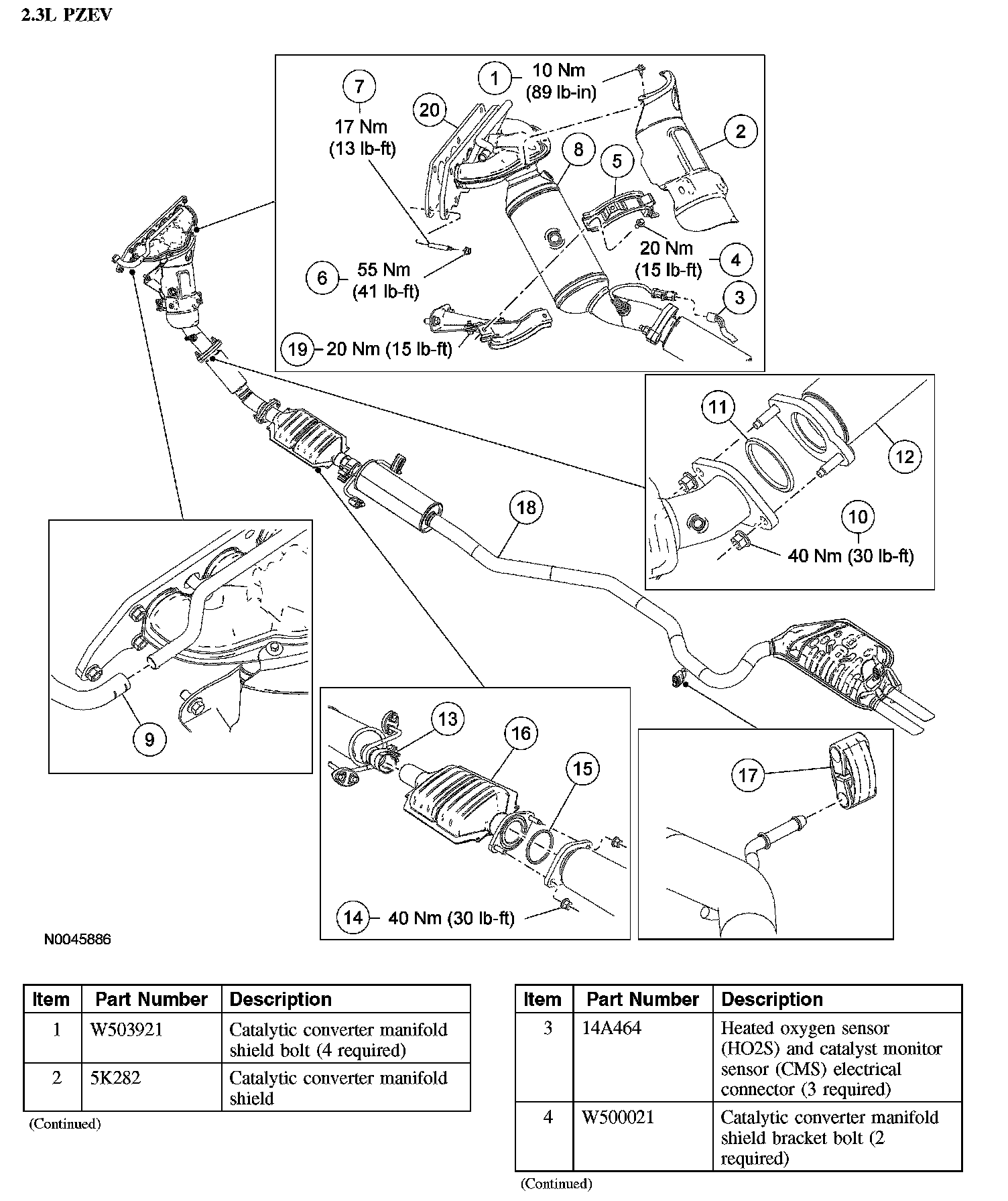 2.3L PZEV

7
17 Nm
(13 lb-ft)

20

1 10 Nm
(89 lb-in)

2

8

5

20 Nm
(15 lb-ft) 4

3

6 55 Nm
(41 lb-ft)

19 20 Nm (15 lb-ft)

11

12

10

40 Nm (30 lb-ft)

18

9

13

16

15

14 40 Nm (30 lb-ft)

17

N0045886

| Item | Part Number | Description |
|---|---|---|
| 1 | W503921 | Catalytic converter manifold shield bolt (4 required) |
| 2 | 5K282 | Catalytic converter manifold shield |

(Continued)

| Item | Part Number | Description |
|---|---|---|
| 3 | 14A464 | Heated oxygen sensor (HO2S) and catalyst monitor sensor (CMS) electrical connector (3 required) |
| 4 | W500021 | Catalytic converter manifold shield bracket bolt (2 required) |

(Continued)