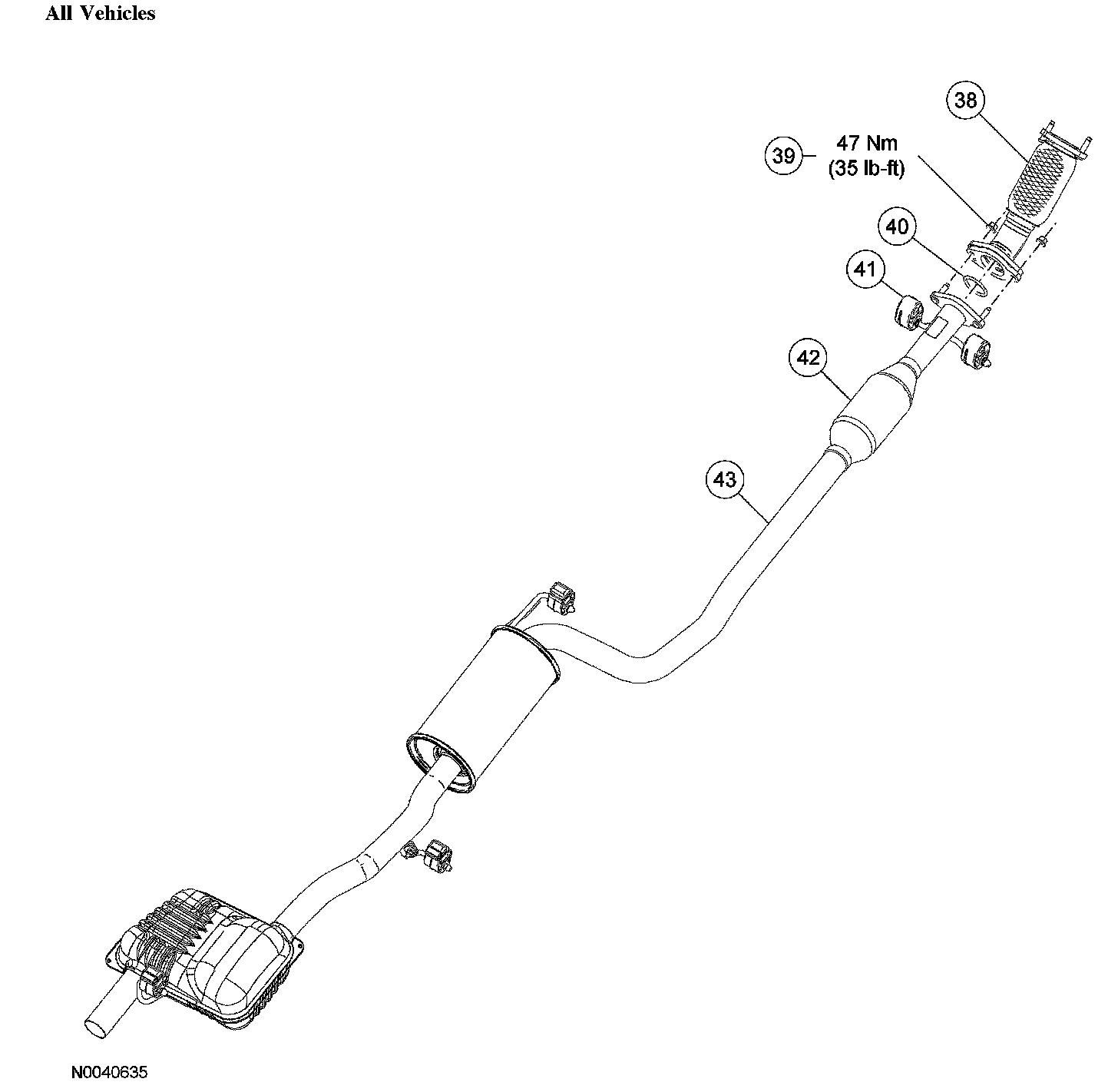 All Vehicles

38

39 47 Nm (35 lb-ft)

40

41

42

43

N0040635